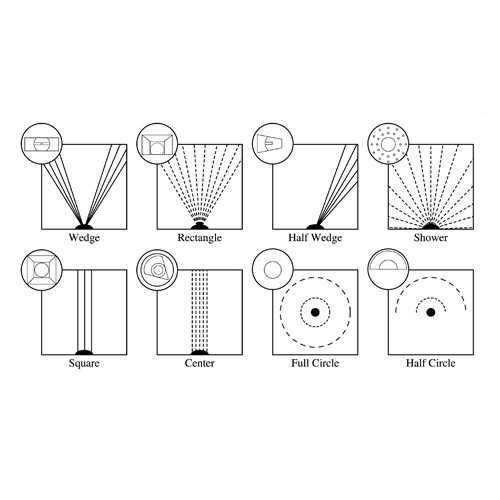 Wedge

Rectangle

Half Wedge

Shower

Square

Center

Full Circle

Half Circle