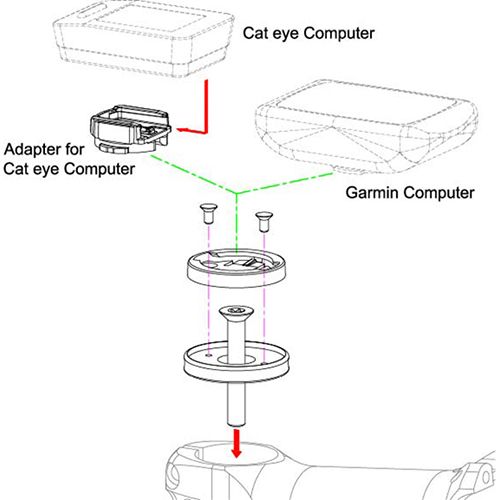 Cat eye Computer

Adapter for Cat eye Computer

Garmin Computer