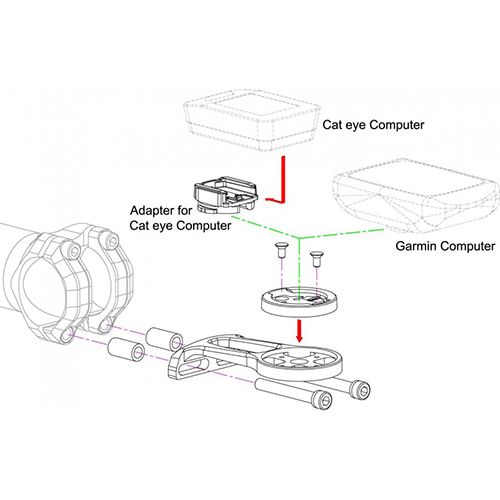 Cat eye Computer

Adapter for
Cat eye Computer

Garmin Computer