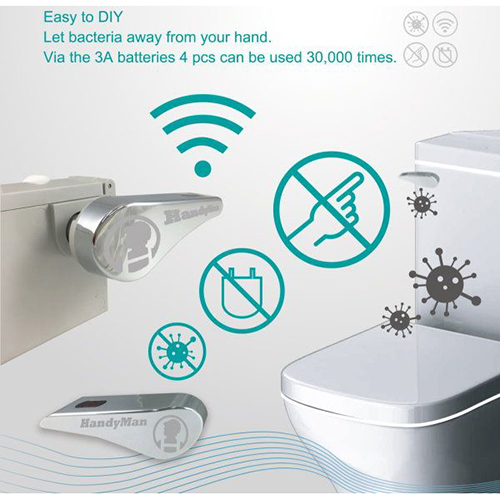 Easy to DIY
Let bacteria away from your hand.
Via the 3A batteries 4 pcs can be used 30,000 times.

HandyMan

HandyMan