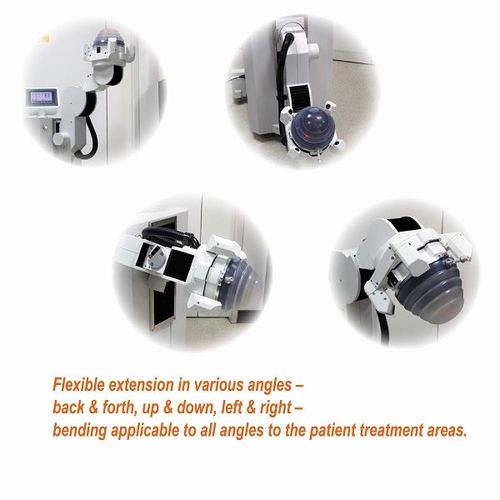 Flexible extension in various angles – back & forth, up & down, left & right – bending applicable to all angles to the patient treatment areas.