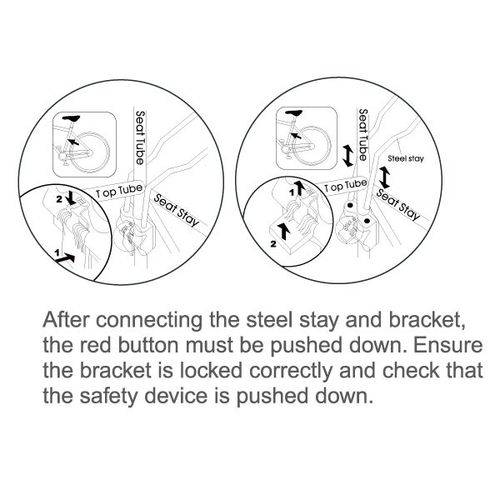 Seat Tube

Top Tube

Seat Stay

2

1

Seat Tube

Steel stay

Top Tube

Seat Stay

1

2

After connecting the steel stay and bracket, the red button must be pushed down. Ensure the bracket is locked correctly and check that the safety device is pushed down.